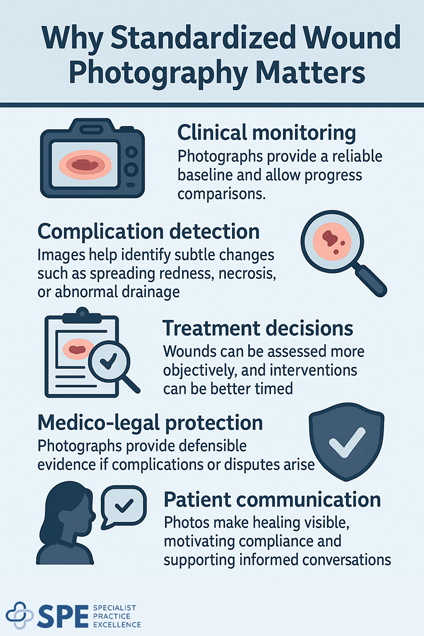 Why Standardized Wound Photography Matters

Clinical monitoring
Photographs provide a reliable baseline and allow progress comparisons.

Complication detection
Images help identify subtle changes such as spreading redness, necrosis, or abnormal drainage

Treatment decisions
Wounds can be assessed more objectively, and interventions can be better timed

Medico-legal protection
Photographs provide defensible evidence if complications or disputes arise

Patient communication
Photos make healing visible, motivating compliance and supporting informed conversations

SPE SPECIALIST PRACTICE EXCELLENCE